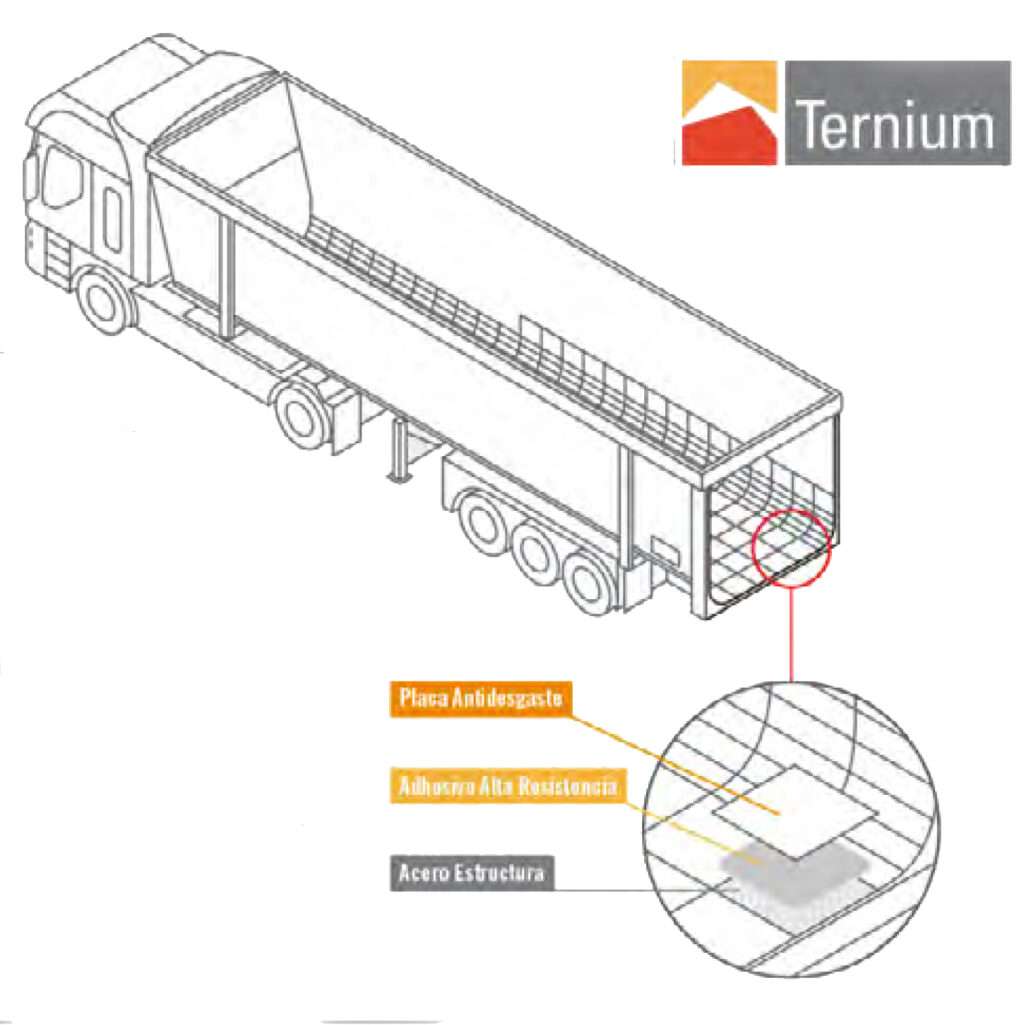 Ternium

Placa Antidesgaste

Adhesivo Alta Resistencia

Acero Estructura